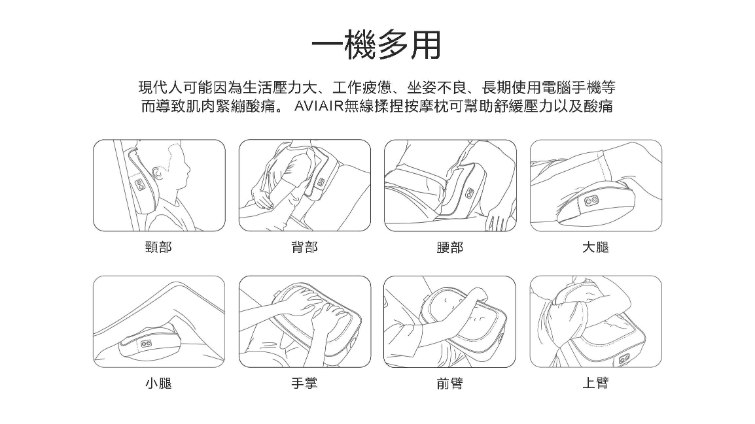 一機多用

現代人可能因為生活壓力大、工作疲憊、坐姿不良、長期使用電腦手機等而導致肌肉緊繃酸痛。 AVIAIR無線揉捏按摩枕可幫助舒緩壓力以及酸痛

頸部

背部

腰部

大腿

小腿

手掌

前臂

上臂